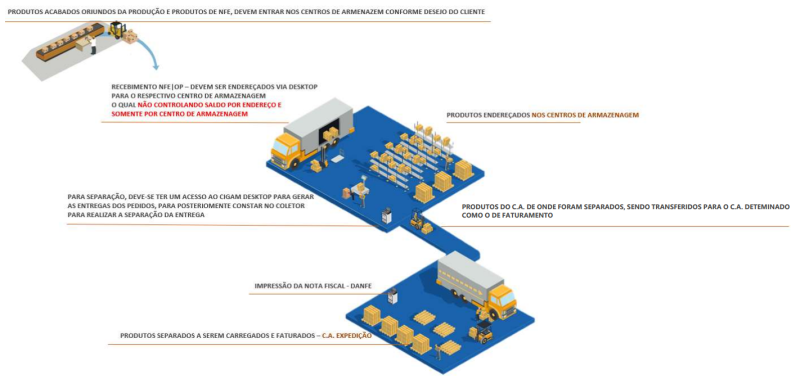 PRODUTOS ACABADOS ORIUNDOS DA PRODUÇÃO E PRODUTOS DE NFE, DEVEM ENTRAR NOS CENTROS DE ARMENAZEM CONFORME DESEJO DO CLIENTE

RECEBIMENTO NFE|OP – DEVEM SER ENDEREÇADOS VIA DESKTOP PARA O RESPECTIVO CENTRO DE ARMAZENAGEM
O QUAL NÃO CONTROLANDO SALDO POR ENDEREÇO E SOMENTE POR CENTRO DE ARMAZENAGEM

PRODUTOS ENDEREÇADOS NOS CENTROS DE ARMAZENAGEM

PARA SEPARAÇÃO, DEVE-SE TER UM ACESSO AO CIGAM DESKTOP PARA GERAR AS ENTREGAS DOS PEDIDOS, PARA POSTERIOMENTE CONSTAR NO COLETOR PARA REALIZAR A SEPARAÇÃO DA ENTREGA

PRODUTOS DO C.A. DE ONDE FORAM SEPARADOS, SENDO TRANSFERIDOS PARA O C.A. DETEMINADO COMO O DE FATURAMENTO

IMPRESSÃO DA NOTA FISCAL - DANFE

PRODUTOS SEPARADOS A SEREM CARREGADOS E FATURADOS – C.A. EXPEDIÇÃO